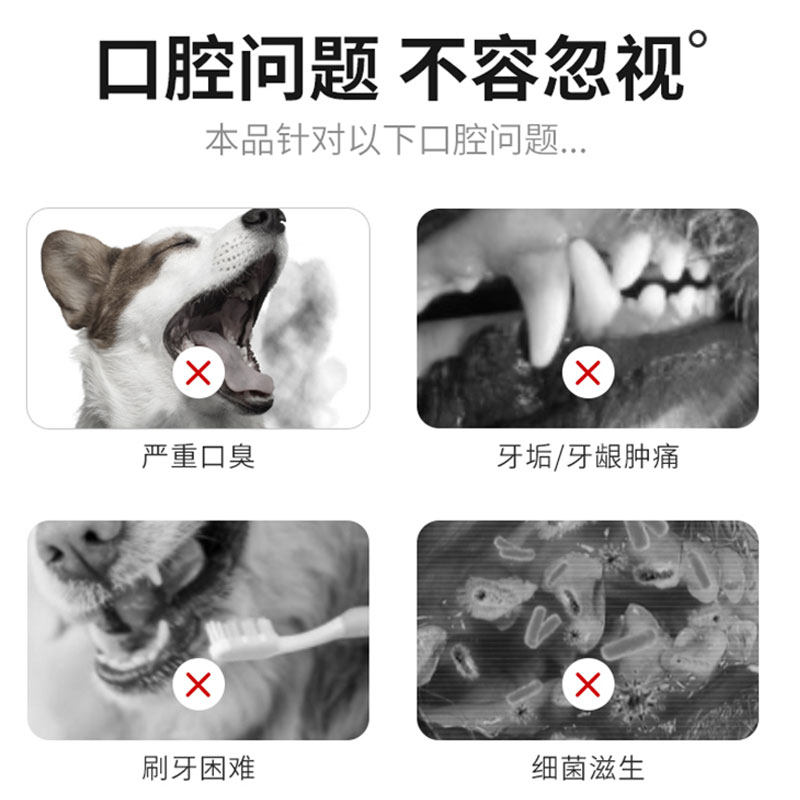 口腔问题 不容忽视°

本品针对以下口腔问题...

严重口臭

牙垢/牙龈肿痛

刷牙困难

细菌滋生