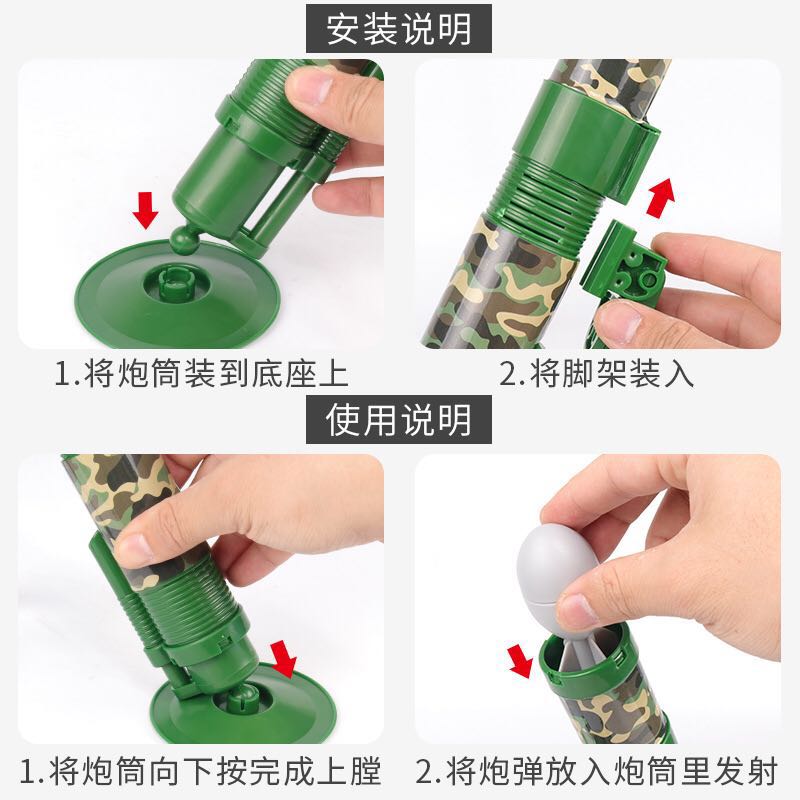 安装说明

1.将炮筒装到底座上

2.将脚架装入

使用说明

1.将炮筒向下按完成上膛

2.将炮弹放入炮筒里发射